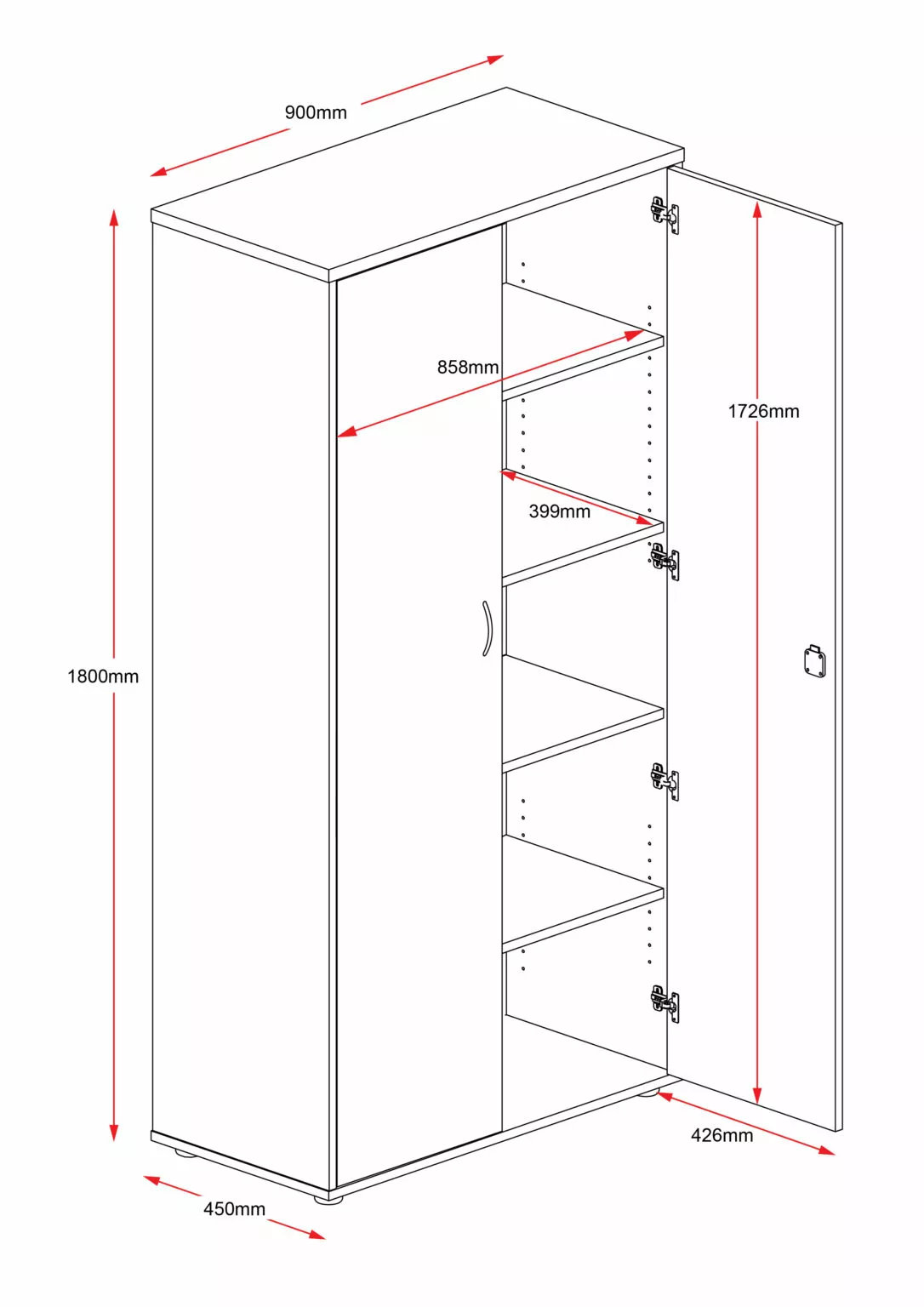 900mm

858mm

1726mm

399mm

1800mm

426mm

450mm