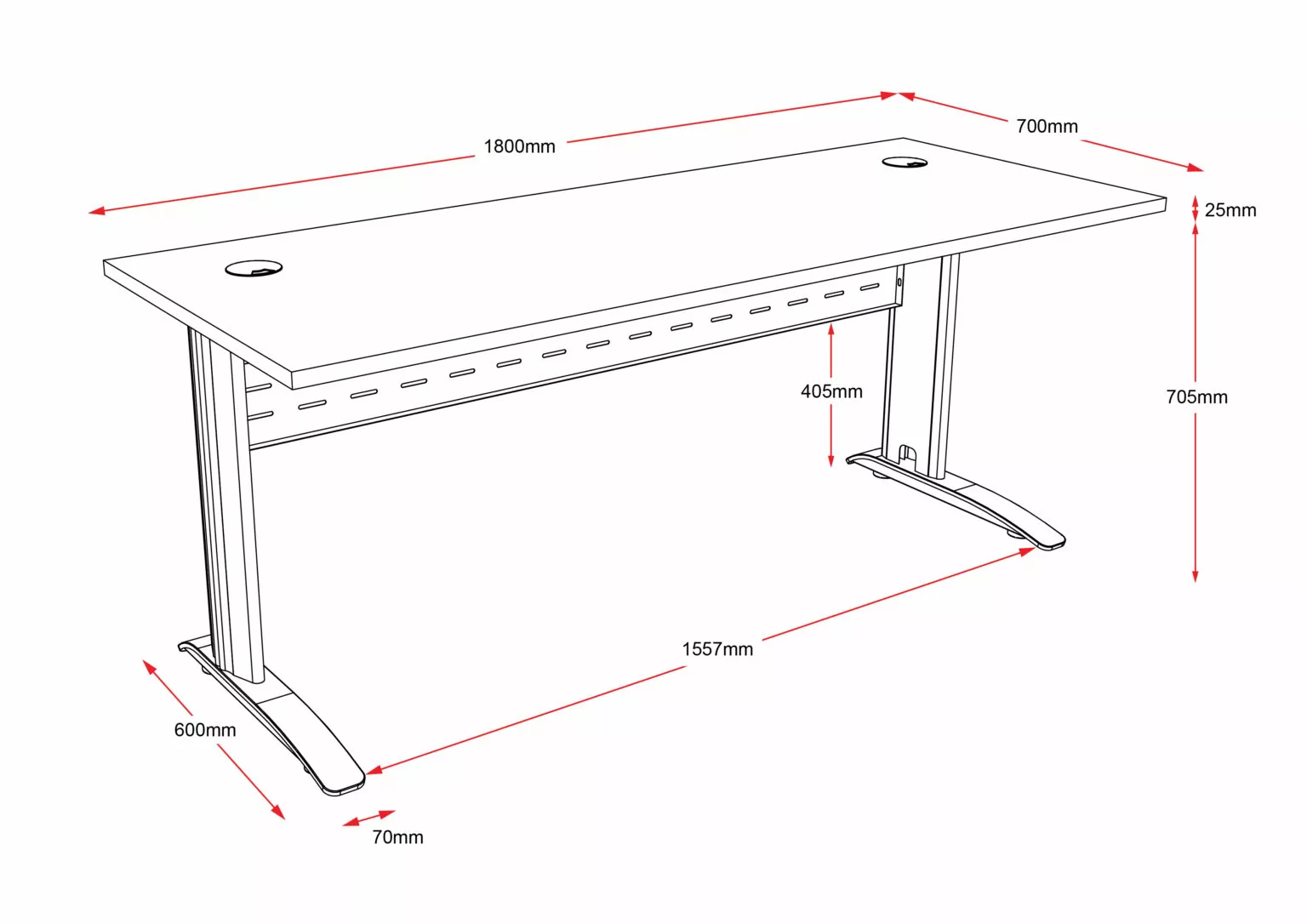 1800mm

700mm

25mm

405mm

705mm

1557mm

600mm

70mm