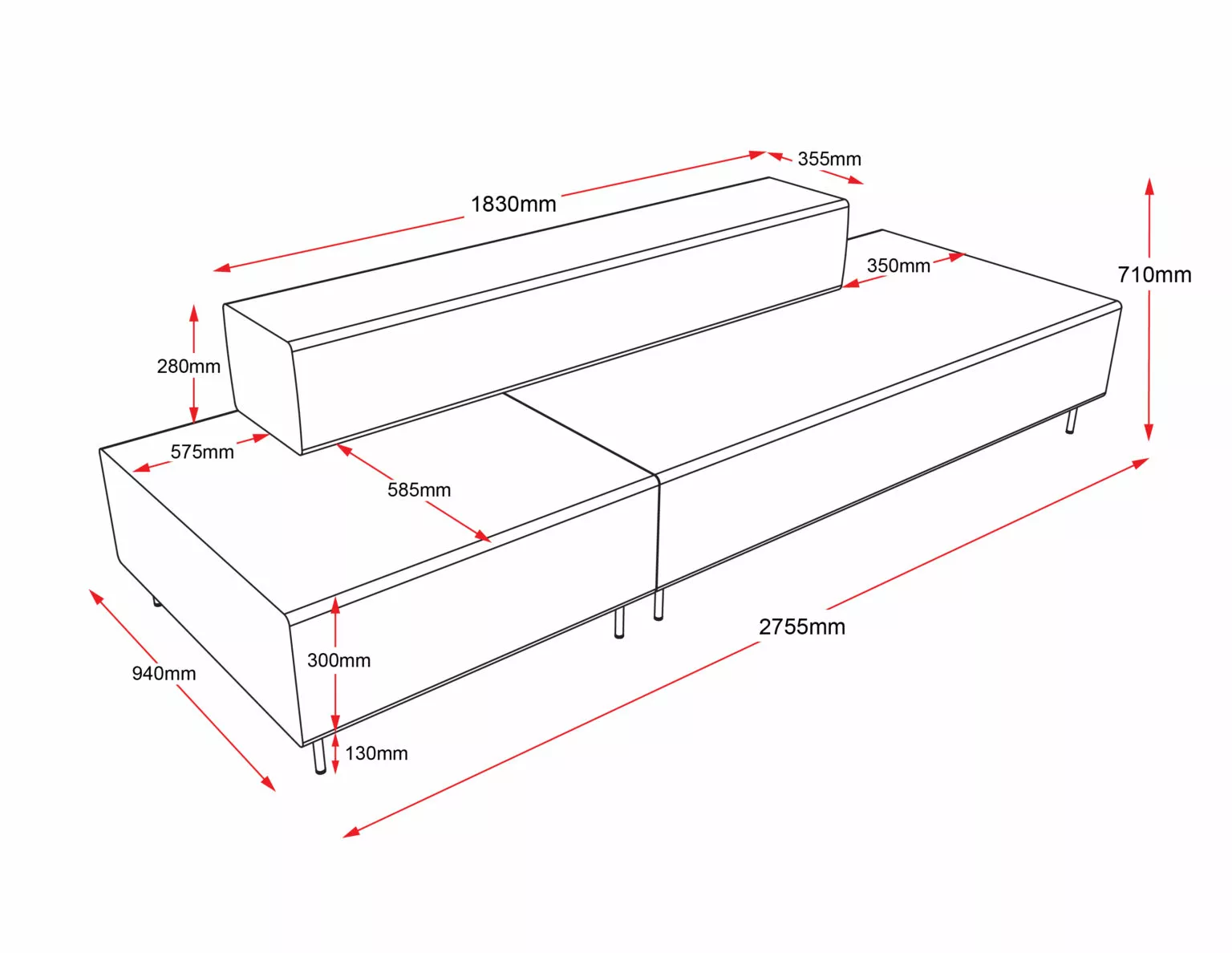 355mm
1830mm
350mm
710mm
280mm
575mm
585mm
2755mm
300mm
940mm
130mm