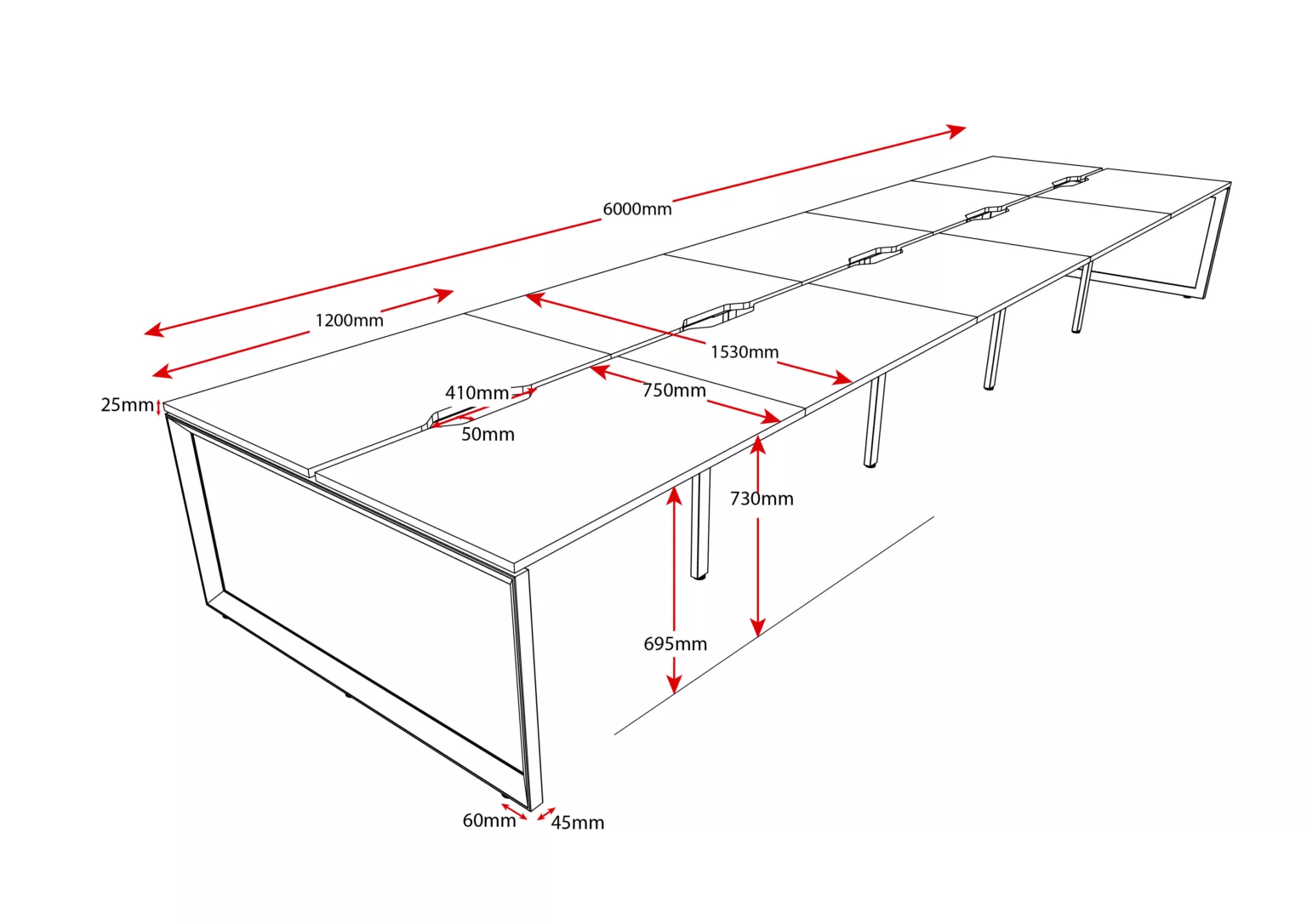 6000mm
1200mm
1530mm
25mm
410mm
750mm
50mm
730mm
695mm
60mm
45mm