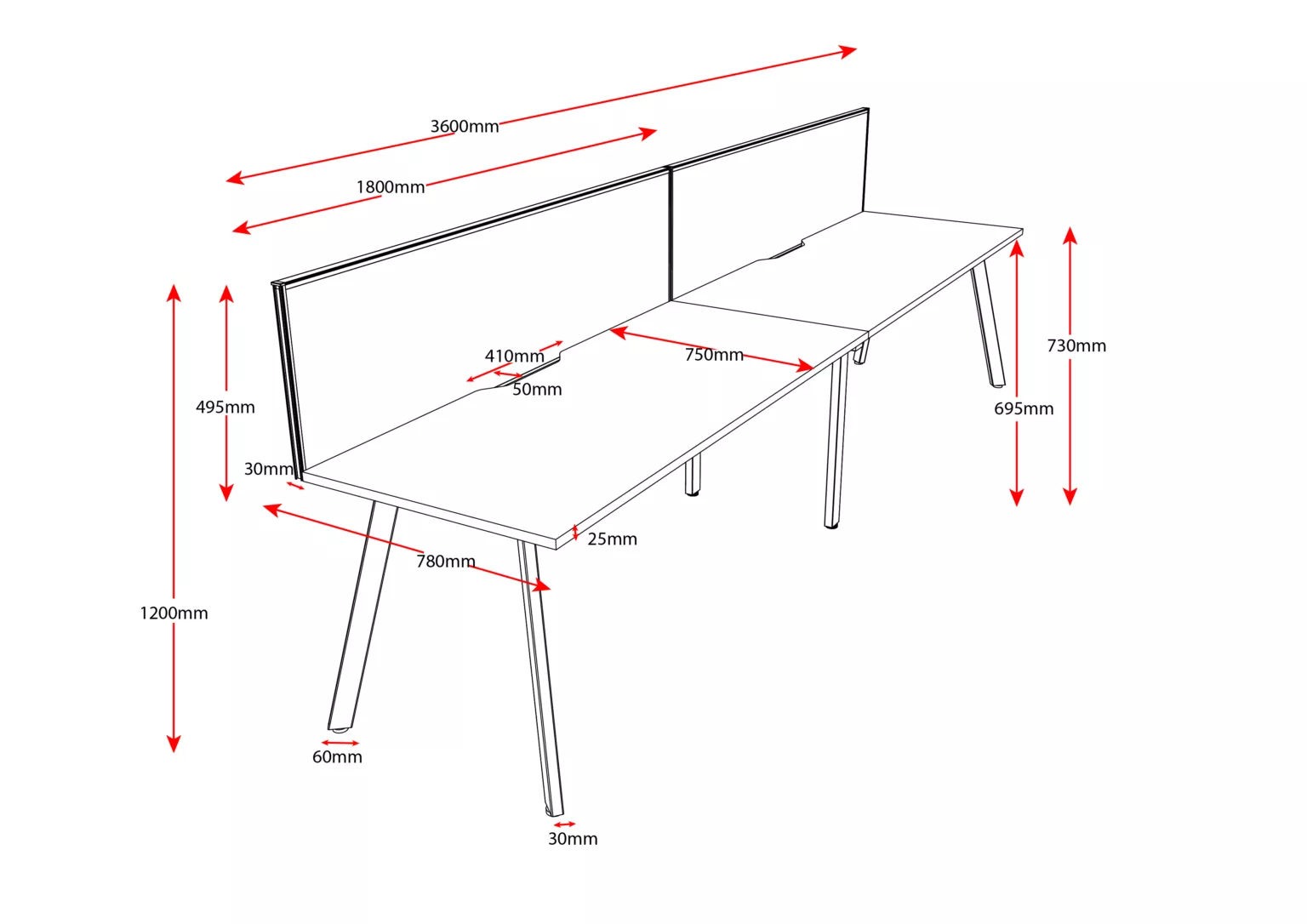 3600mm
1800mm
410mm
750mm
50mm
730mm
495mm
695mm
30mm
25mm
780mm
1200mm
60mm
30mm