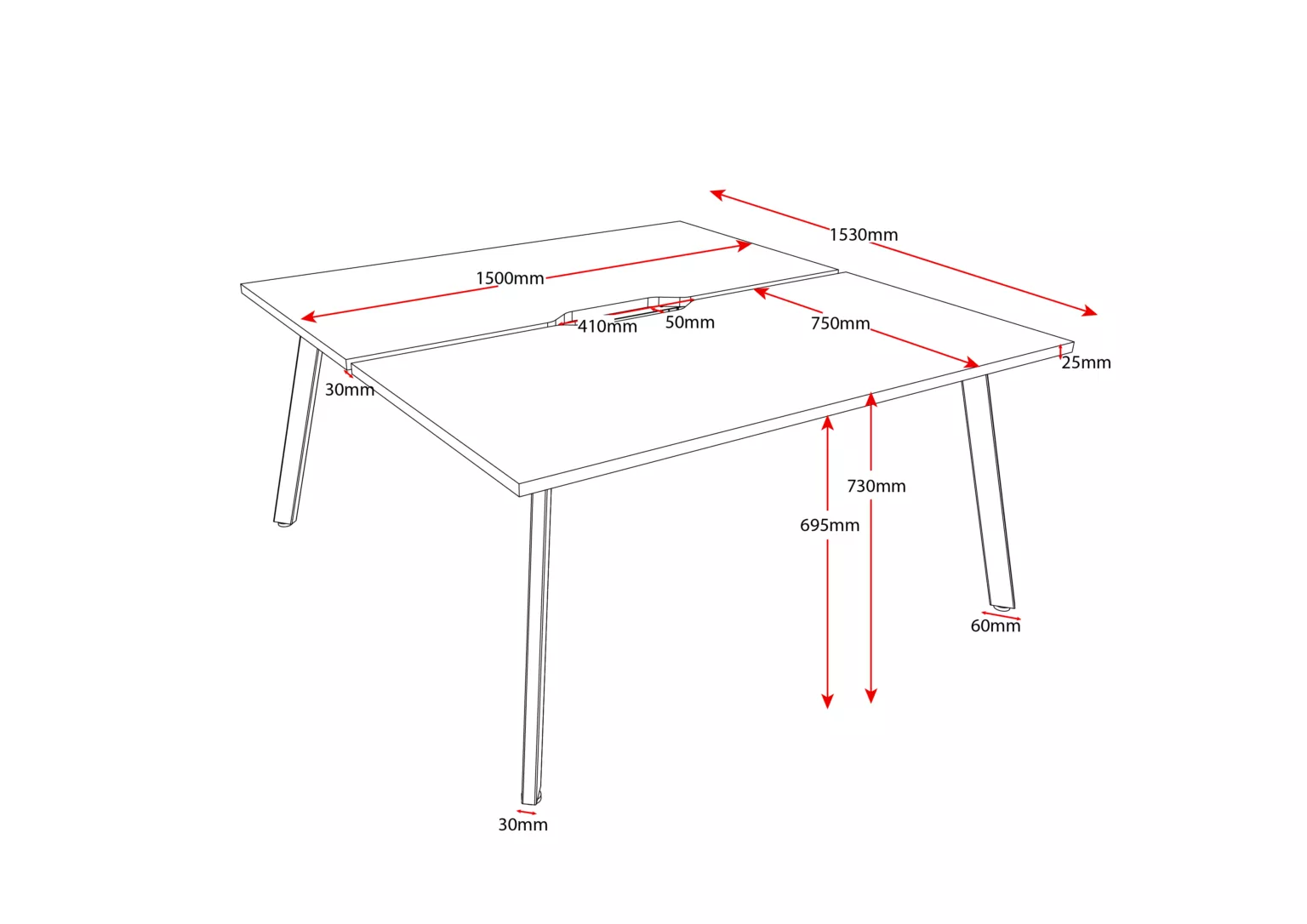 1530mm

1500mm

410mm

50mm

750mm

25mm

30mm

730mm

695mm

60mm

30mm