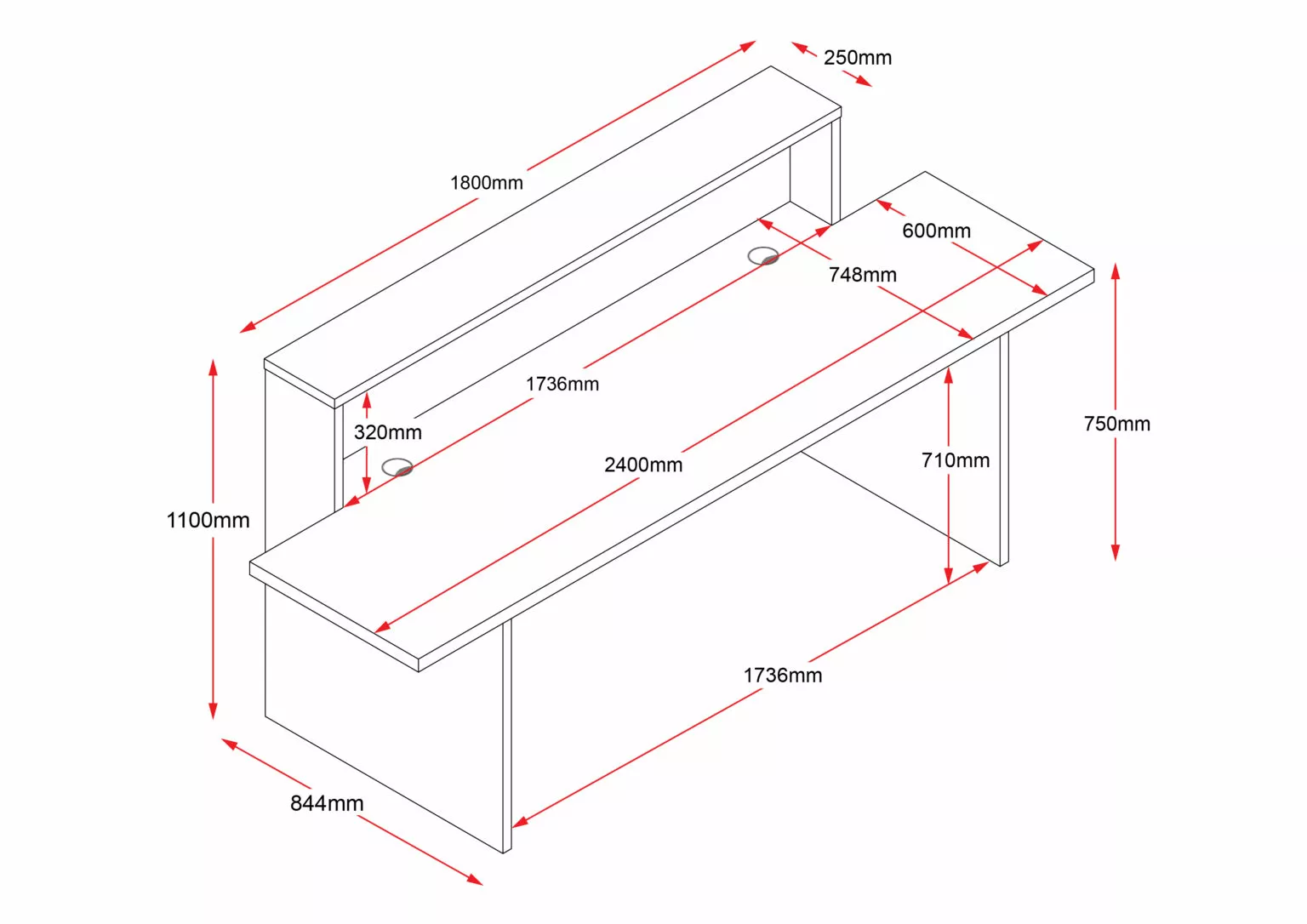 250mm

1800mm

600mm

748mm

1736mm

320mm

2400mm

710mm

750mm

1100mm

1736mm

844mm